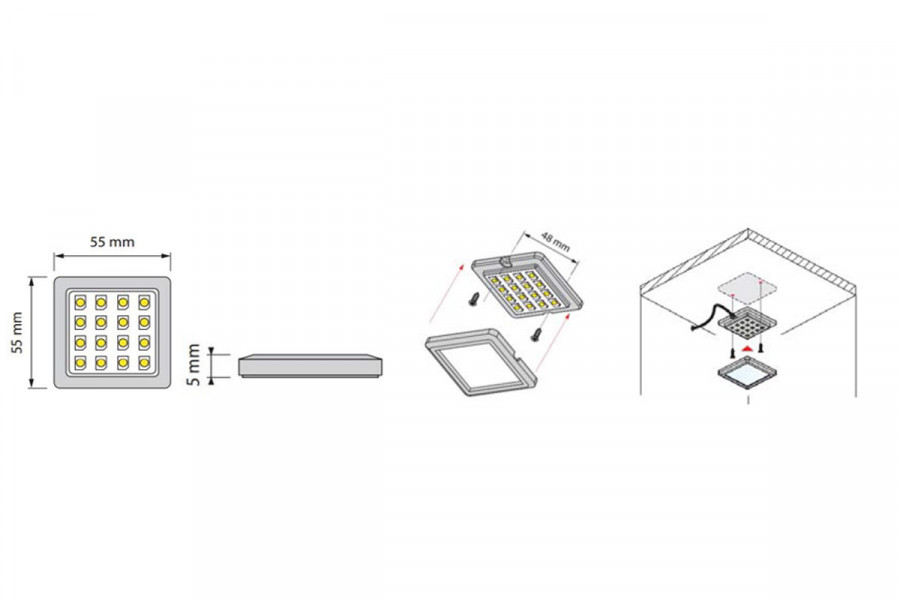 55 mm
55 mm
5 mm
48 mm