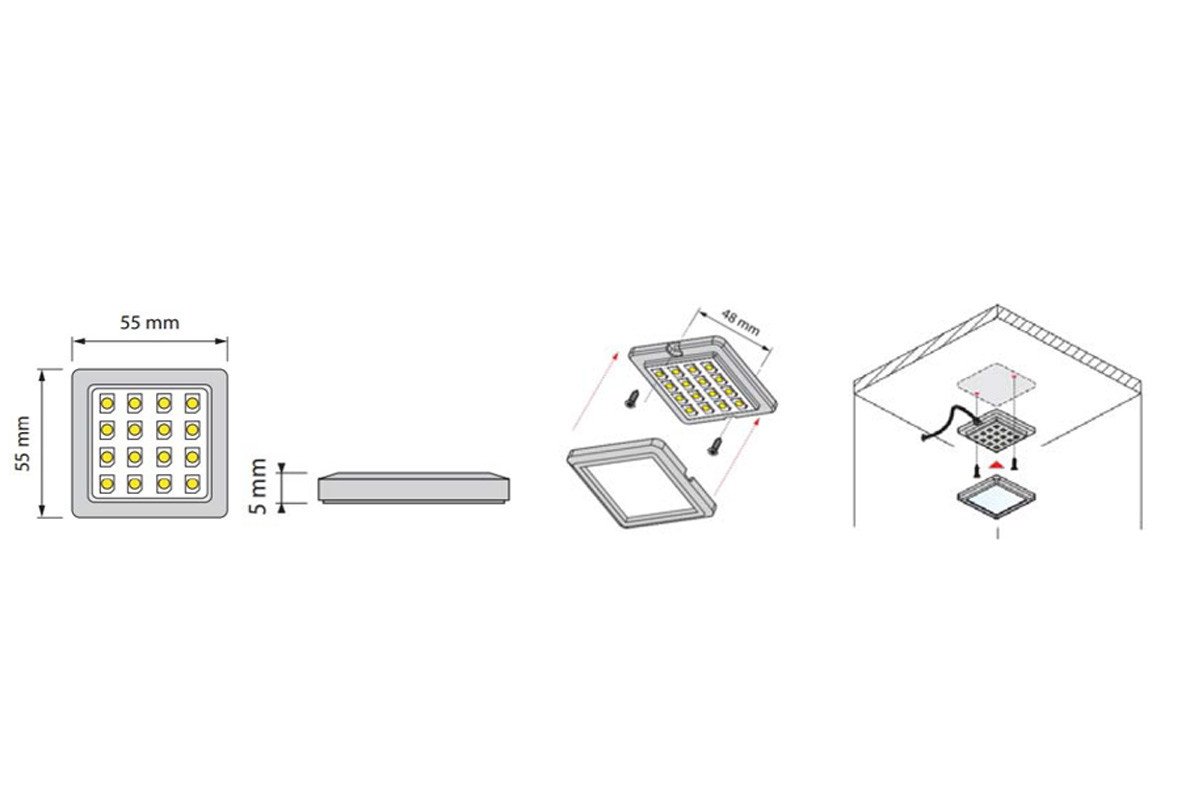 55 mm

55 mm

5 mm

48 mm