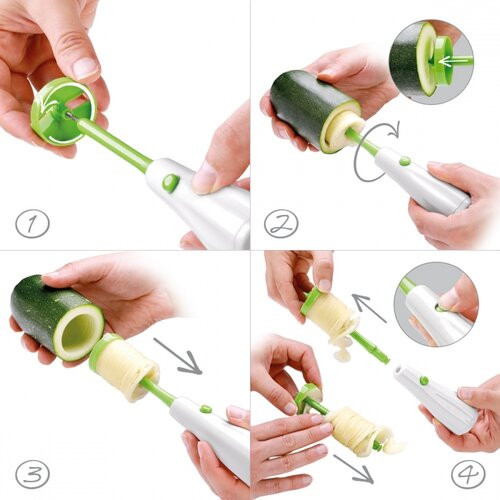 1

2

3

4