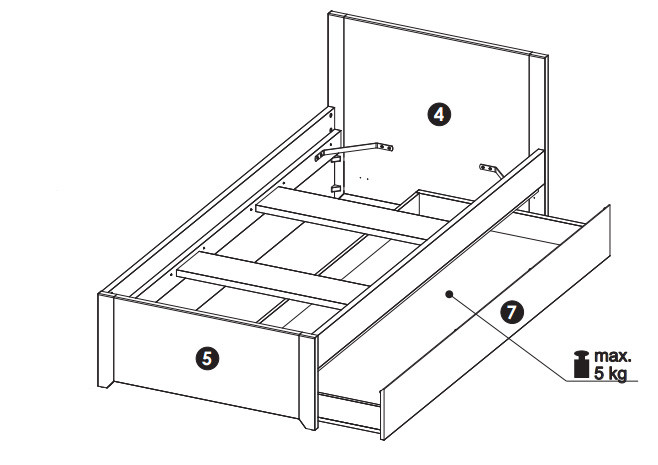 4

7

5

max.
5 kg